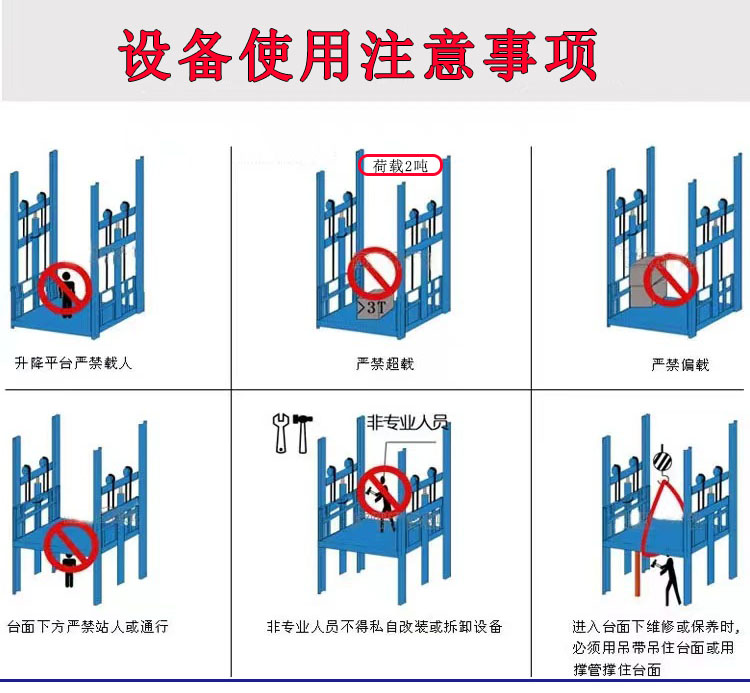 设备使用注意事项

升降平台严禁载人

荷载2吨

>3T

严禁超载

严禁偏载

台面下方严禁站人或通行

非专业人员

非专业人员不得私自改装或拆卸设备

进入台面下维修或保养时，必须用吊带吊住台面或用撑管撑住台面